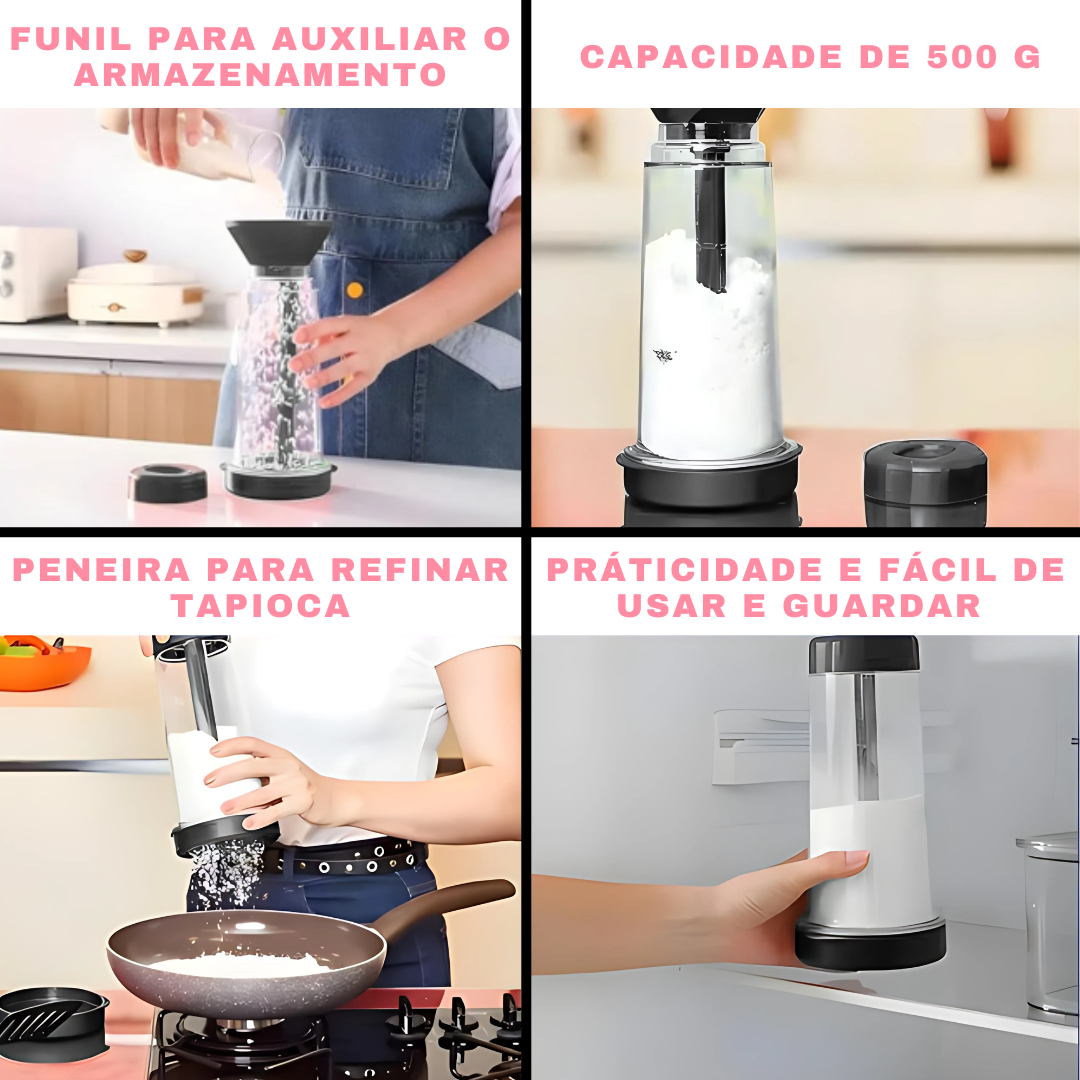 FUNIL PARA AUXILIAR O ARMAZENAMENTO

CAPACIDADE DE 500 G

PENEIRA PARA REFINAR TAPIOCA

PRÁTICIDADE E FÁCIL DE USAR E GUARDAR